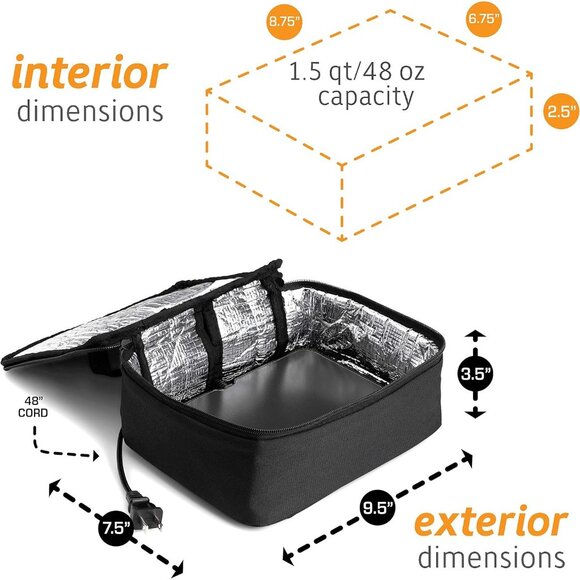 interior
dimensions

8.75"

6.75"

1.5 qt/48 oz
capacity

2.5"

48"
CORD

3.5"

7.5"

9.5"

exterior
dimensions